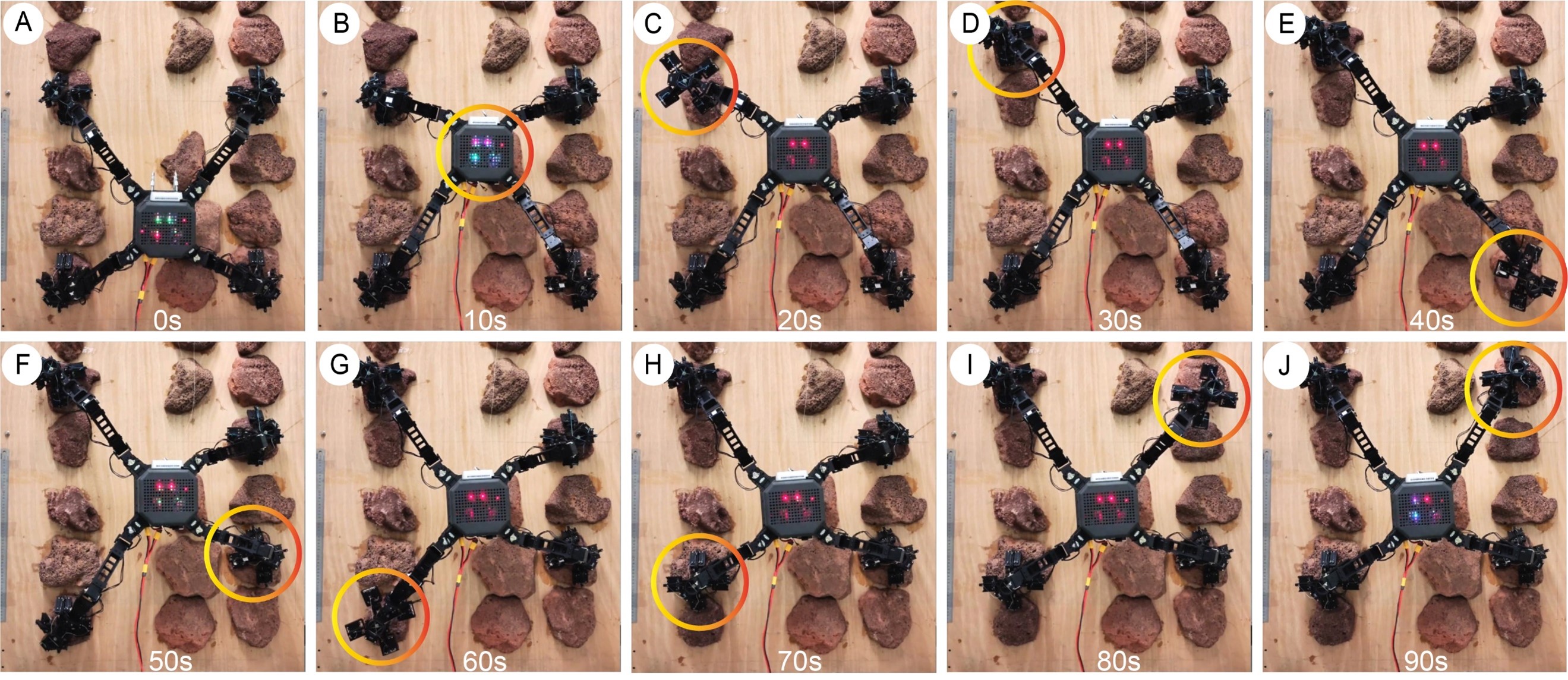 A
0s
B
10s
C
20s
D
30s
E
40s
F
50s
G
60s
H
70s
I
80s
J
90s